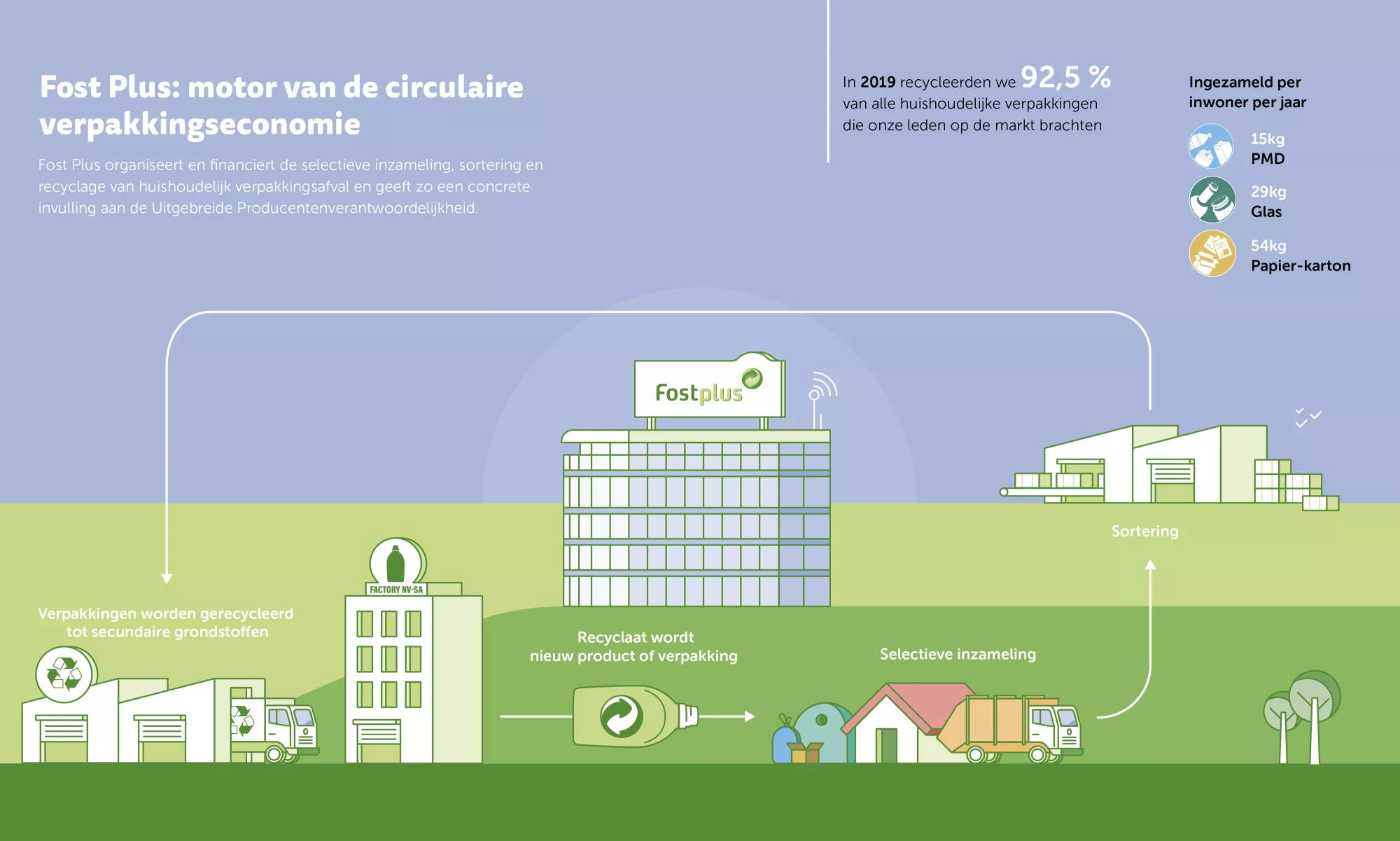 Fost Plus: motor van de circulaire verpakkingseconomie

Fost Plus organiseert en financiert de selectieve inzameling, sortering en recyclage van huishoudelijk verpakkingsafval en geeft zo een concrete invulling aan de Uitgebreide Producentenverantwoordelijkheid.

In 2019 recycleerden we 92,5 % van alle huishoudelijke verpakkingen die onze leden op de markt brachten

Ingezameld per inwoner per jaar

15kg PMD

29kg Glas

54kg Papier-karton

Fostplus

Sortering

FACTORY NV-SA

Verpakkingen worden gerecycleerd tot secundaire grondstoffen

Recyclaat wordt nieuw product of verpakking

Selectieve inzameling